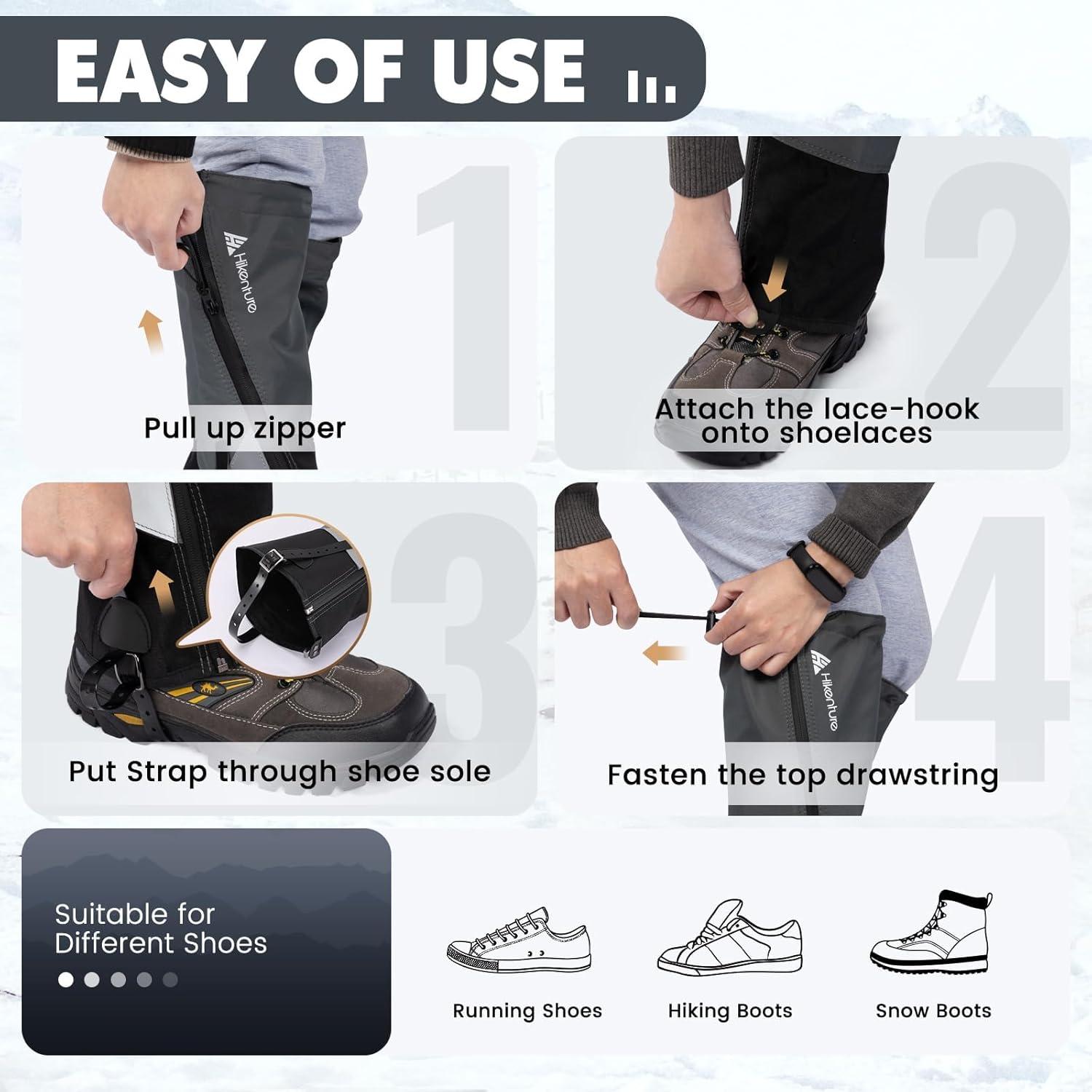 EASY OF USE

1

Hikenture

Pull up zipper

2

Attach the lace-hook onto shoelaces

3

Put Strap through shoe sole

4

Hikenture

Fasten the top drawstring

Suitable for Different Shoes

Running Shoes

Hiking Boots

Snow Boots