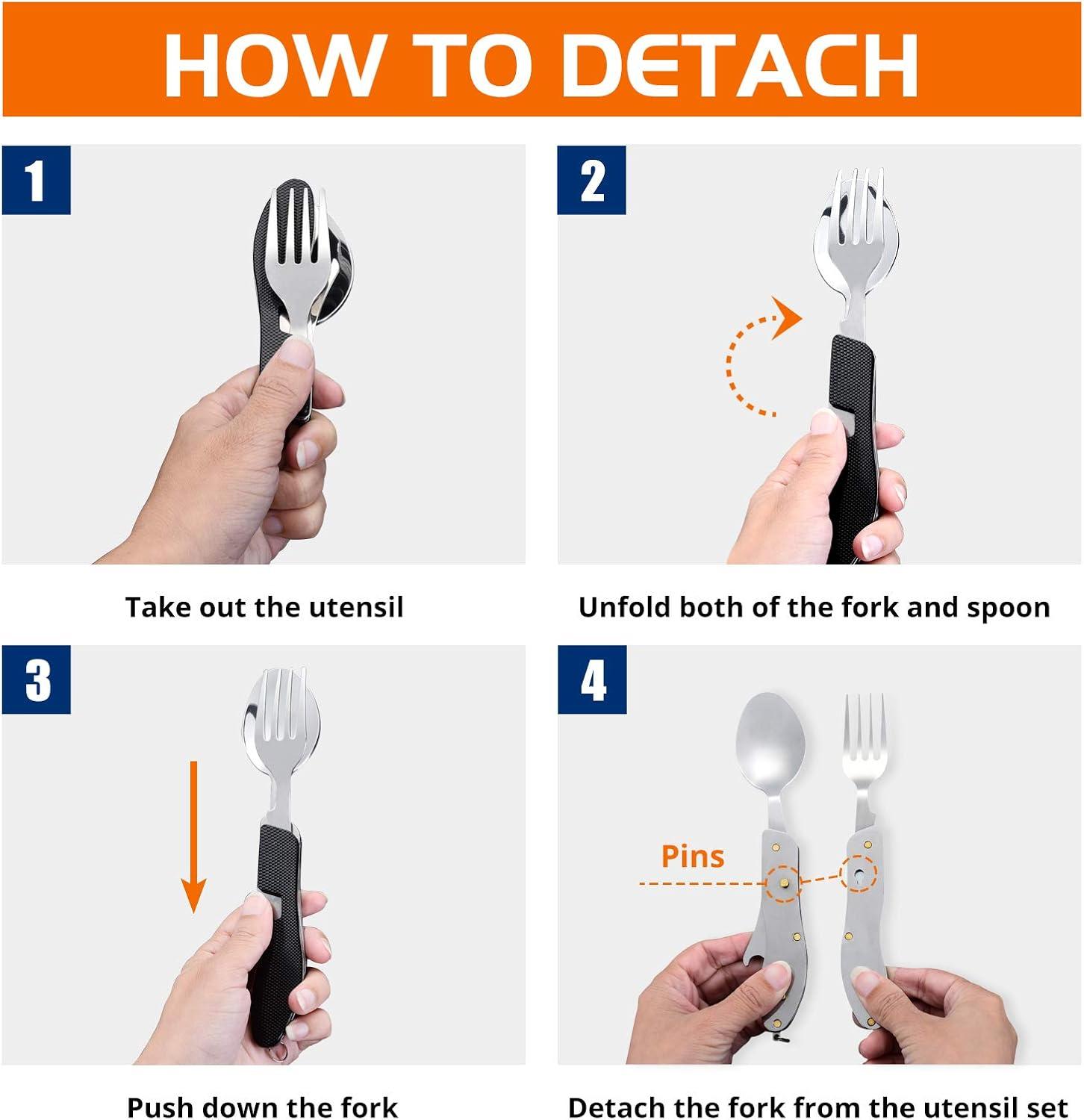 HOW TO DETACH

1

Take out the utensil

2

Unfold both of the fork and spoon

3

Push down the fork

4

Pins

Detach the fork from the utensil set