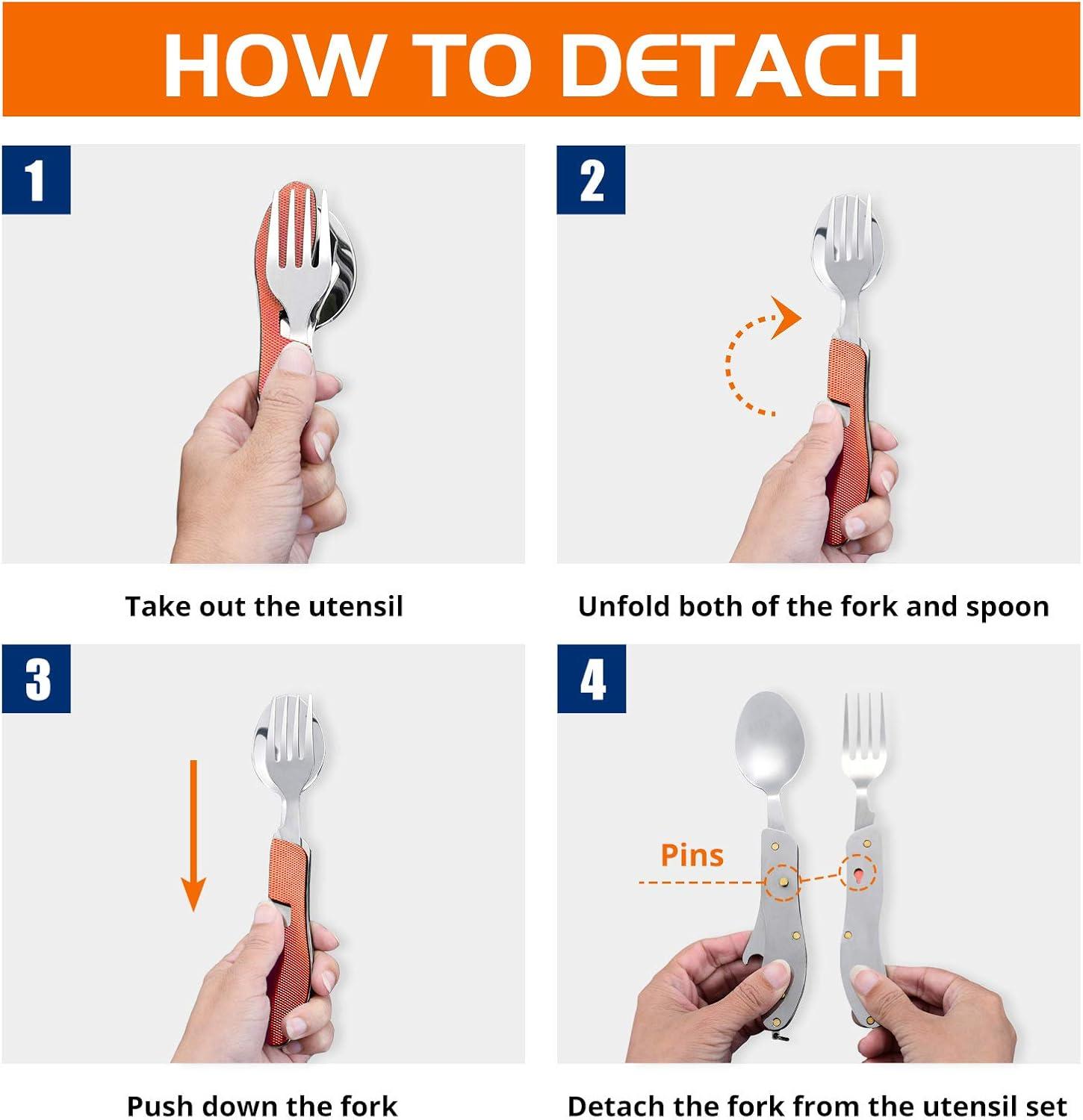 HOW TO DETACH

1

Take out the utensil

2

Unfold both of the fork and spoon

3

Push down the fork

4

Pins

Detach the fork from the utensil set