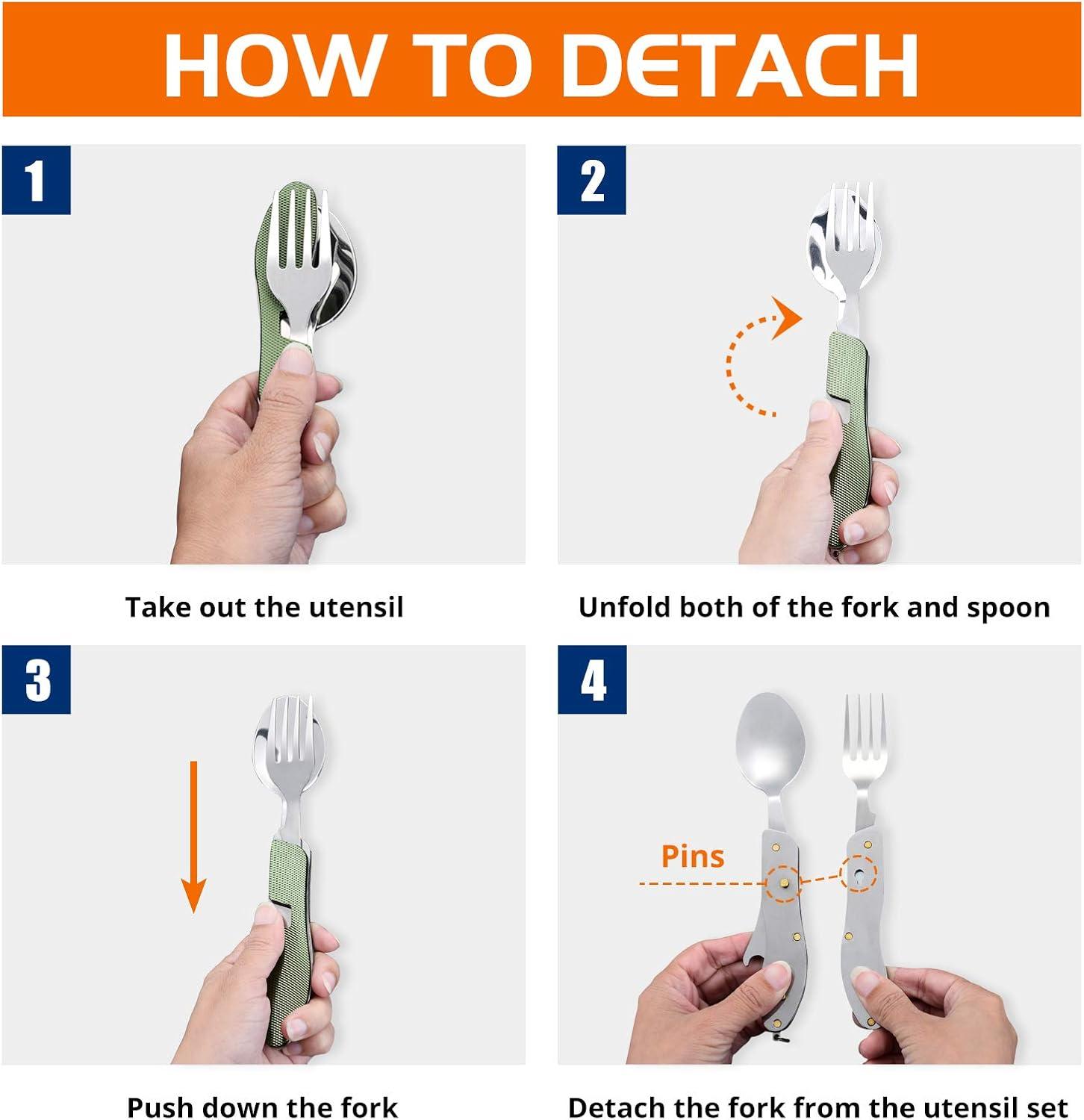 HOW TO DETACH

1

Take out the utensil

2

Unfold both of the fork and spoon

3

Push down the fork

4

Pins

Detach the fork from the utensil set