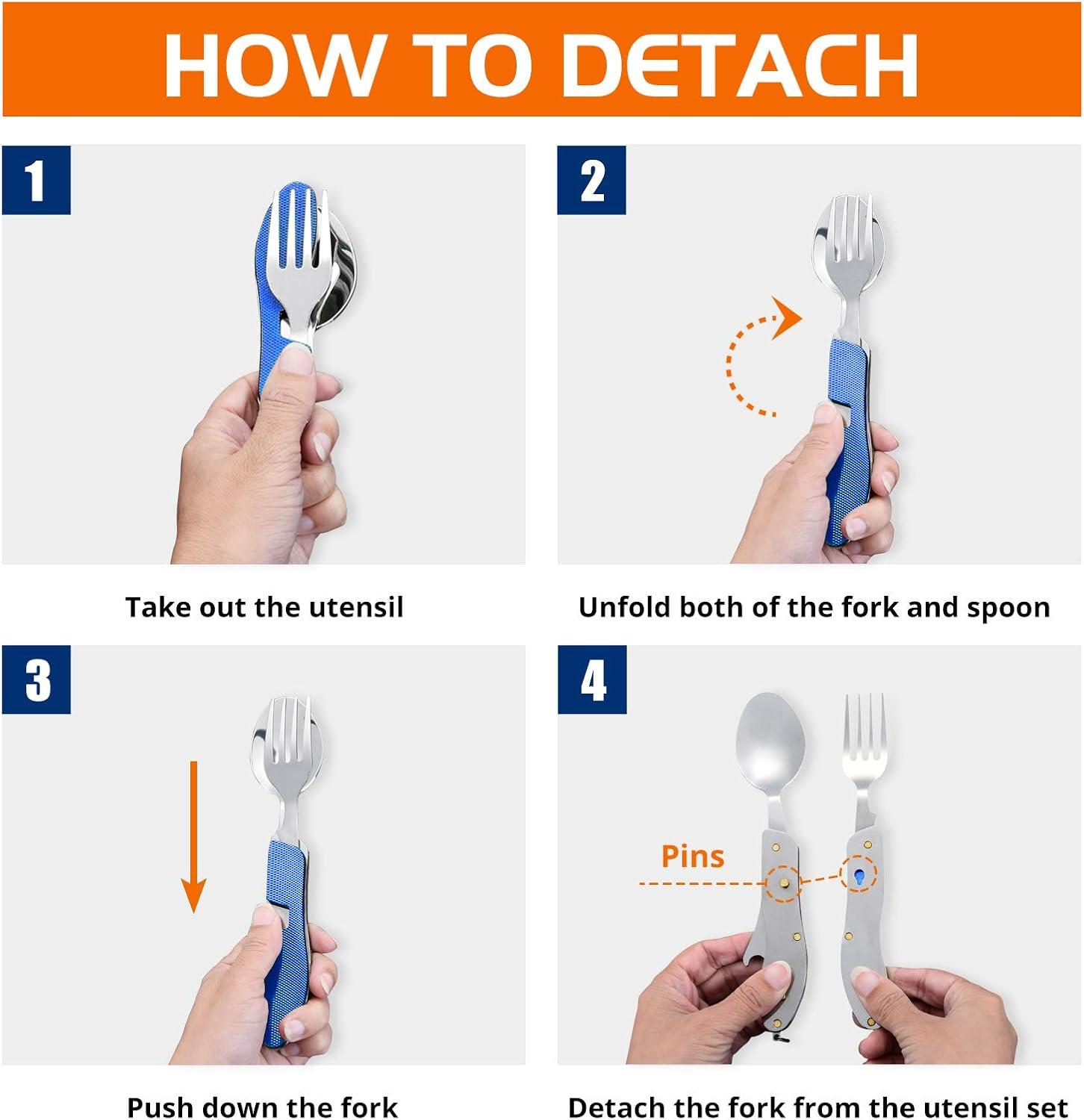 HOW TO DETACH

1

Take out the utensil

2

Unfold both of the fork and spoon

3

Push down the fork

4

Pins

Detach the fork from the utensil set